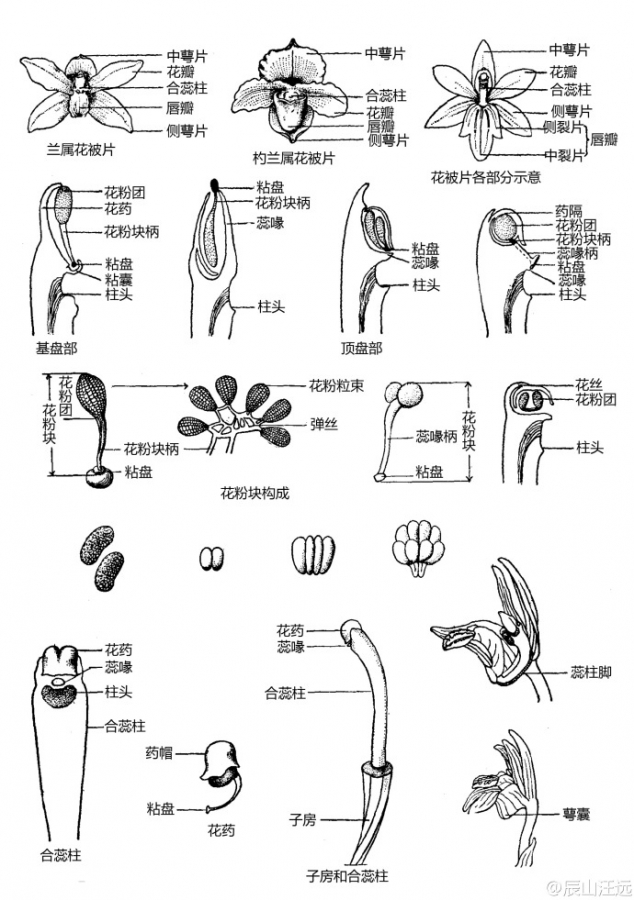 中萼片
花瓣
合蕊柱
唇瓣
侧萼片
兰属花被片

中萼片
合蕊柱
花瓣
唇瓣
侧萼片
杓兰属花被片

中萼片
花瓣
合蕊柱
侧萼片
侧裂片
中裂片
唇瓣
花被片各部分示意

花粉团
花药
花粉块柄
粘盘
粘囊
柱头
基盘部

粘盘
花粉块柄
蕊喙
柱头

粘盘
蕊喙
柱头
顶盘部

药隔
花粉团
花粉块柄
蕊喙柄
粘盘
蕊喙
柱头

花粉团
花粉块
花粉块柄
粘盘
花粉粒束
弹丝
花粉块构成

蕊喙柄
粘盘
花粉块

花丝
花粉团
柱头

花药
蕊喙
柱头
合蕊柱
合蕊柱

药帽
粘盘
花药

花药
蕊喙
合蕊柱
子房
子房和合蕊柱

蕊柱脚
萼囊

@辰山汪远